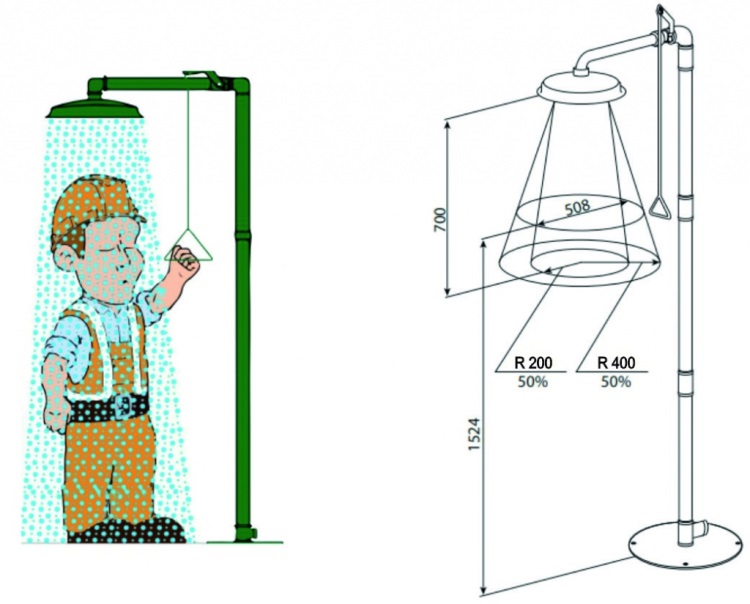 700
508
R 200
50%
R 400
50%
1524